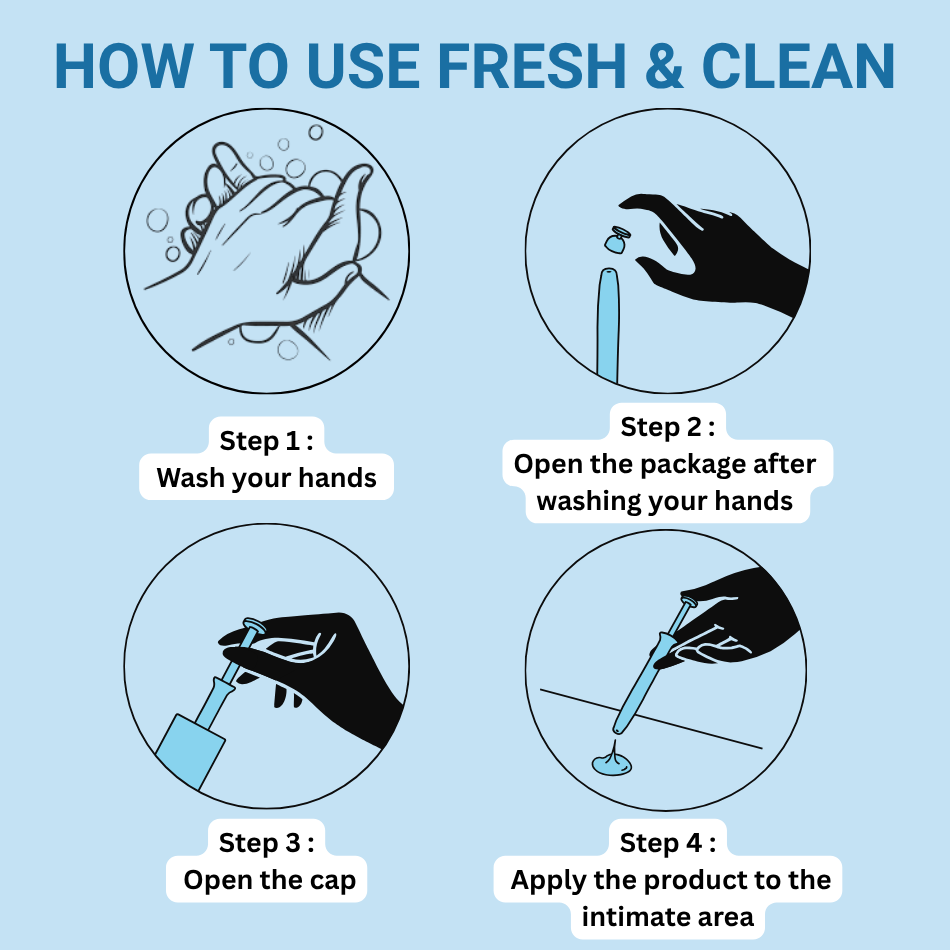 HOW TO USE FRESH & CLEAN

Step 1 :
Wash your hands

Step 2 :
Open the package after washing your hands

Step 3 :
Open the cap

Step 4 :
Apply the product to the intimate area